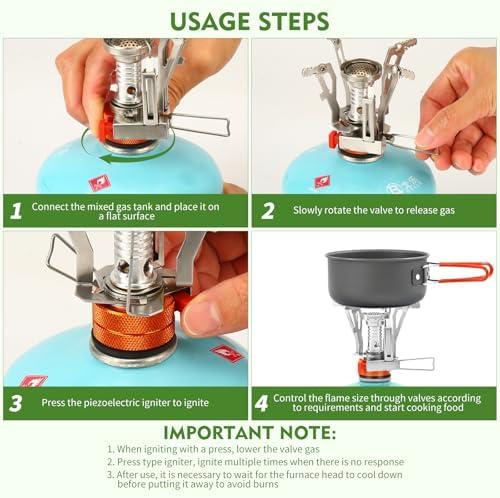 USAGE STEPS

1 Connect the mixed gas tank and place it on a flat surface

2 Slowly rotate the valve to release gas

3 Press the piezoelectric igniter to ignite

4 Control the flame size through valves according to requirements and start cooking food

IMPORTANT NOTE:

1. When igniting with a press, lower the valve gas
2. Press type igniter, ignite multiple times when there is no response
3. After use, it is necessary to wait for the furnace head to cool down before putting it away to avoid burns