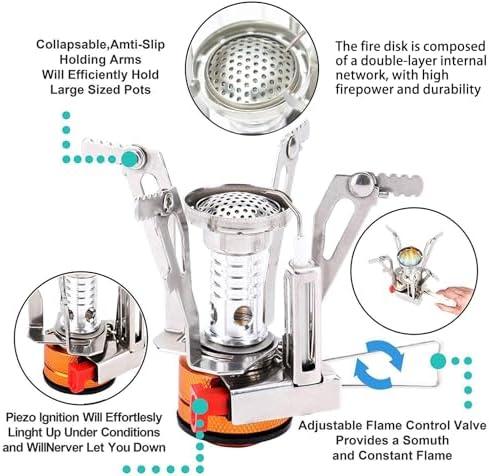 Collapsable,Amti-Slip Holding Arms Will Efficiently Hold Large Sized Pots

The fire disk is composed of a double-layer internal network, with high firepower and durability

Piezo Ignition Will Effortlesly Linght Up Under Conditions and WillNerver Let You Down

Adjustable Flame Control Valve Provides a Somuth and Constant Flame