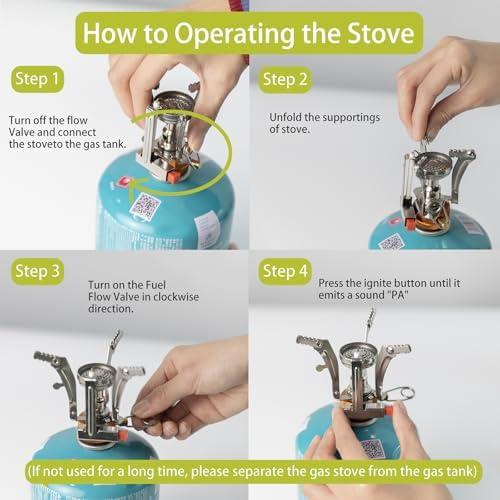 How to Operating the Stove

Step 1

Turn off the flow Valve and connect the stoveto the gas tank.

Step 2

Unfold the supportings of stove.

Step 3

Turn on the Fuel Flow Valve in clockwise direction.

Step 4

Press the ignite button until it emits a sound "PA"

(If not used for a long time, please separate the gas stove from the gas tank)